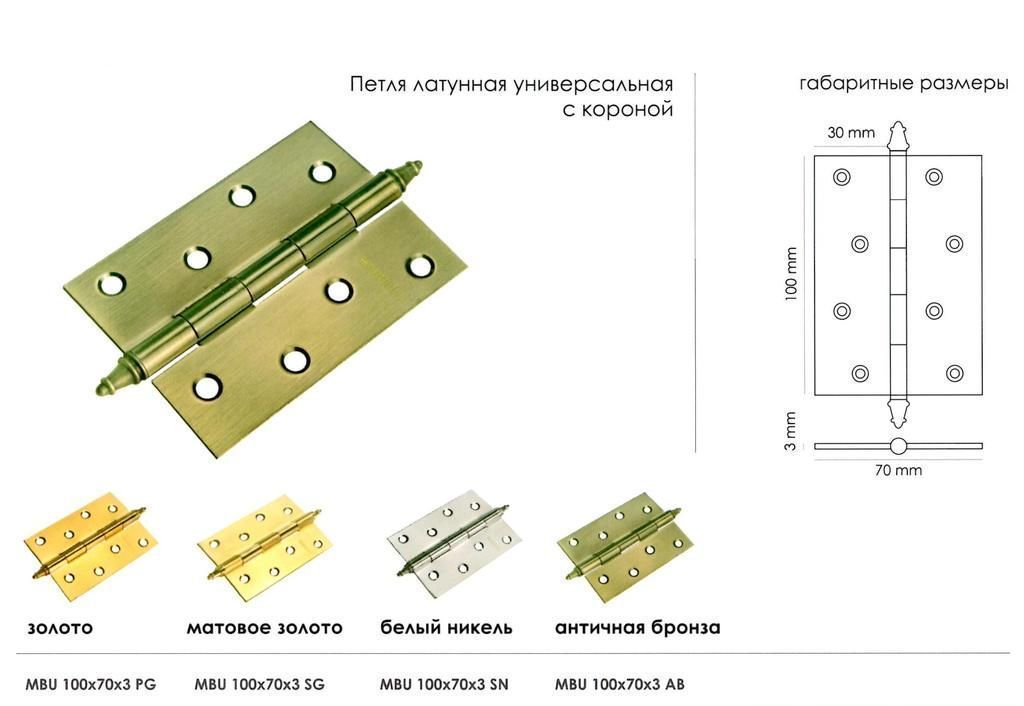 Петля латунная универсальная с короной

габаритные размеры

30 mm

100 mm

3 mm

70 mm

золото

матовое золото

белый никель

античная бронза

MBU 100x70x3 PG

MBU 100x70x3 SG

MBU 100x70x3 SN

MBU 100x70x3 AB