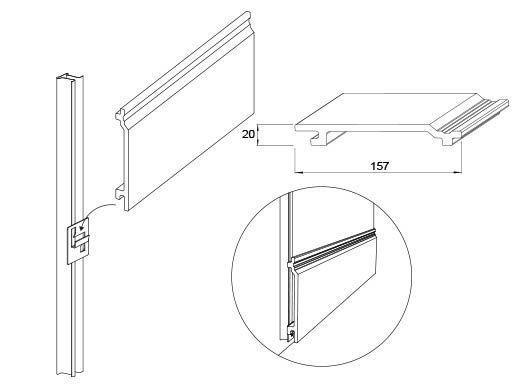 20

157