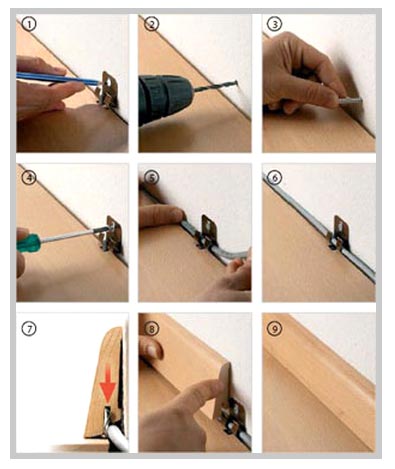 1

2

3

4

5

6

7

8

9