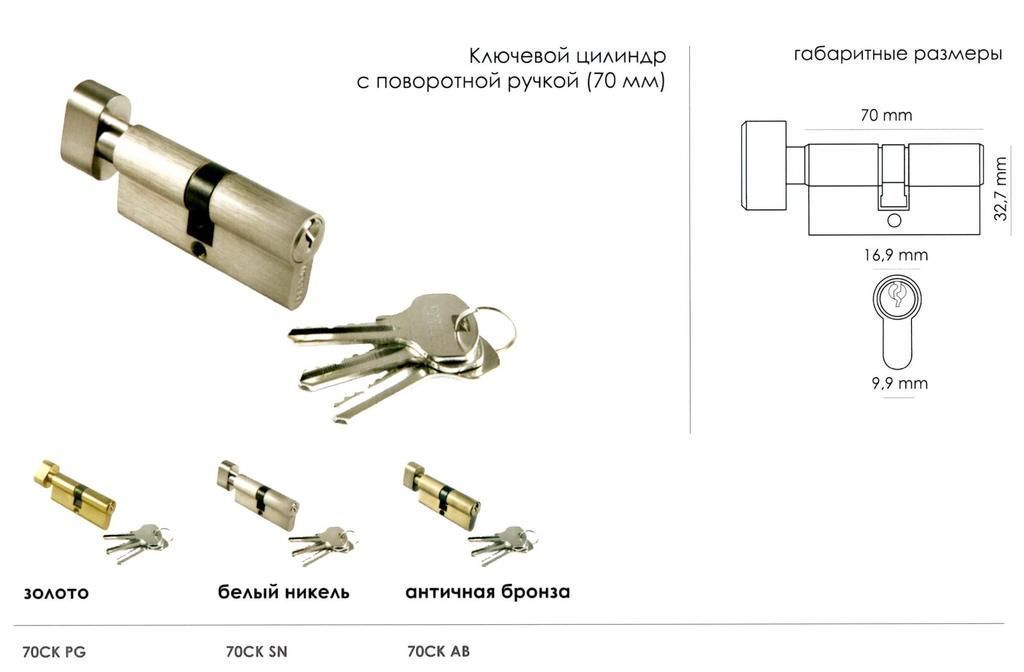 Ключевой цилиндр с поворотной ручкой (70 мм)

габаритные размеры

70 mm

32,7 mm

16,9 mm

9,9 mm

золото

белый никель

античная бронза

70CK PG

70CK SN

70CK AB